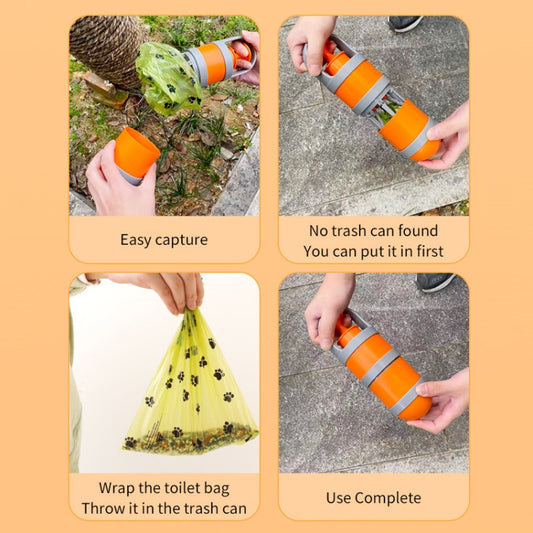 Easy capture

No trash can found
You can put it in first

Wrap the toilet bag
Throw it in the trash can

Use Complete