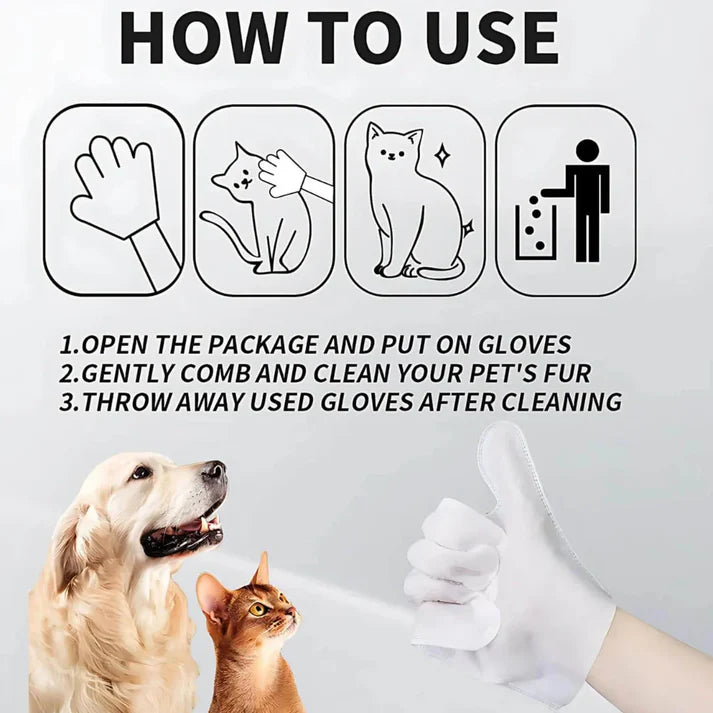 HOW TO USE

1.OPEN THE PACKAGE AND PUT ON GLOVES
2.GENTLY COMB AND CLEAN YOUR PET'S FUR
3.THROW AWAY USED GLOVES AFTER CLEANING