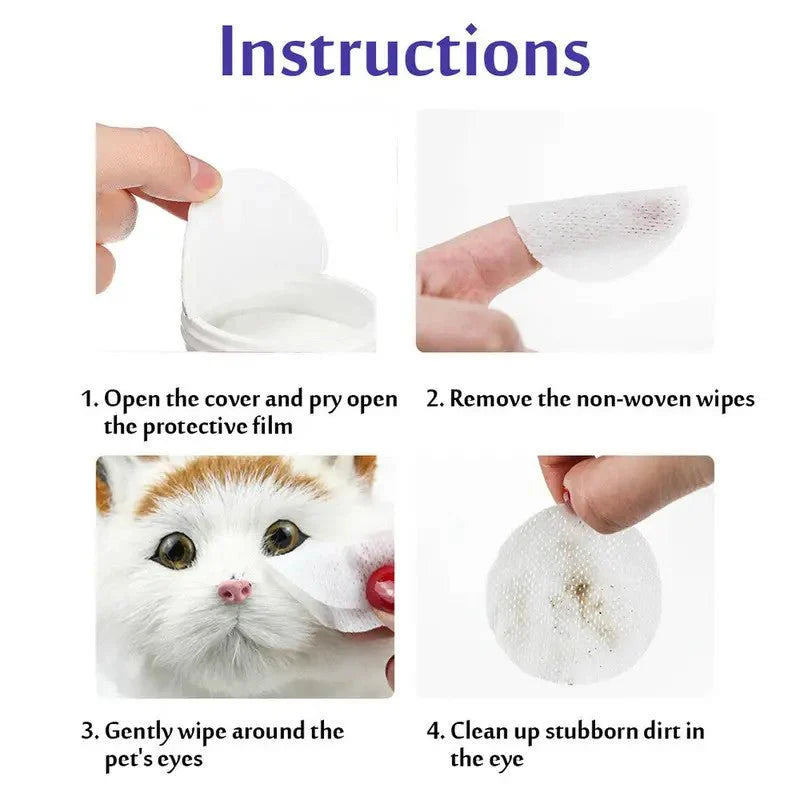 Instructions

1. Open the cover and pry open the protective film

2. Remove the non-woven wipes

3. Gently wipe around the pet's eyes

4. Clean up stubborn dirt in the eye