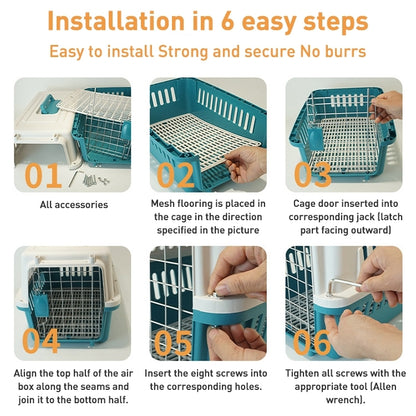 Installation in 6 easy steps

Easy to install Strong and secure No burrs

01

All accessories

02

Mesh flooring is placed in the cage in the direction specified in the picture

03

Cage door inserted into corresponding jack (latch part facing outward)

04

Align the top half of the air box along the seams and join it to the bottom half.

05

Insert the eight screws into the corresponding holes.

06

Tighten all screws with the appropriate tool (Allen wrench).