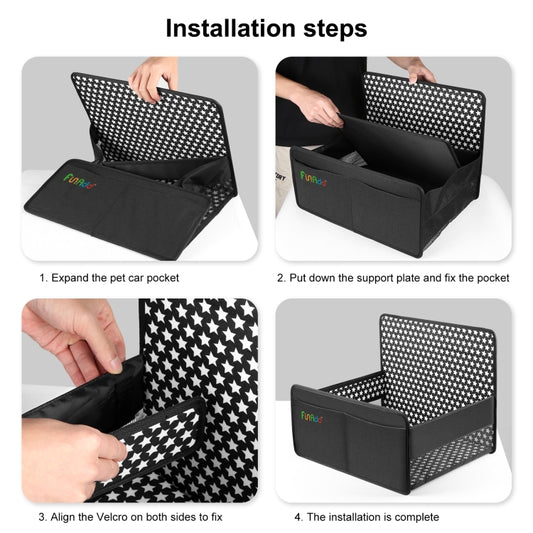 Installation steps

FunAdd

1. Expand the pet car pocket

FunAdd

2. Put down the support plate and fix the pocket

3. Align the Velcro on both sides to fix

FunAdd

4. The installation is complete