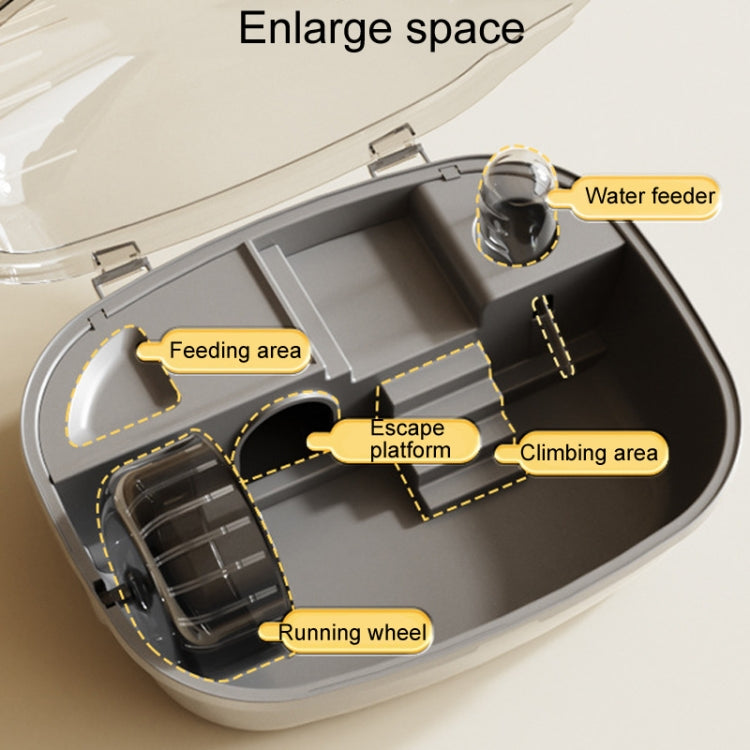 Enlarge space

Water feeder

Feeding area

Escape platform

Climbing area

Running wheel