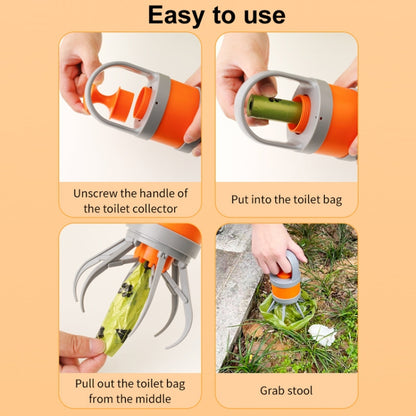 Easy to use

Unscrew the handle of the toilet collector

Put into the toilet bag

Pull out the toilet bag from the middle

Grab stool