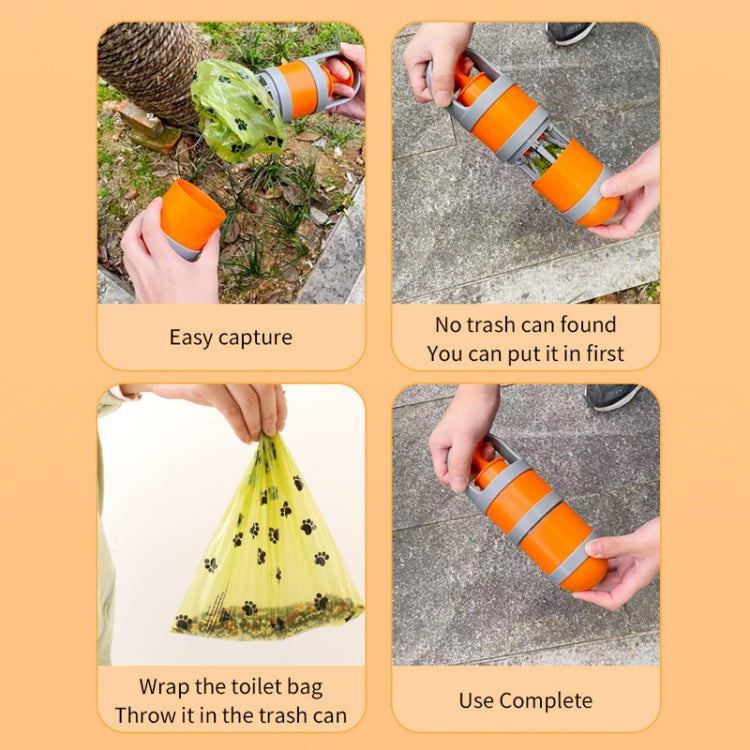 Easy capture

No trash can found
You can put it in first

Wrap the toilet bag
Throw it in the trash can

Use Complete